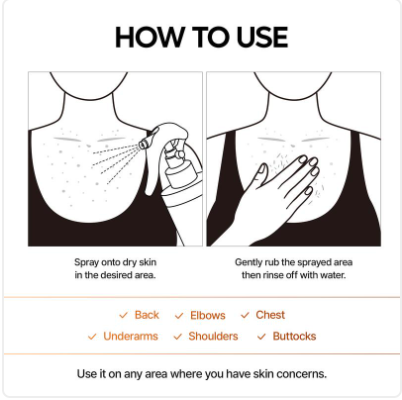 HOW TO USE

Spray onto dry skin in the desired area.

Gently rub the sprayed area then rinse off with water.

✓ Back ✓ Elbows ✓ Chest
✓ Underarms ✓ Shoulders ✓ Buttocks

Use it on any area where you have skin concerns.